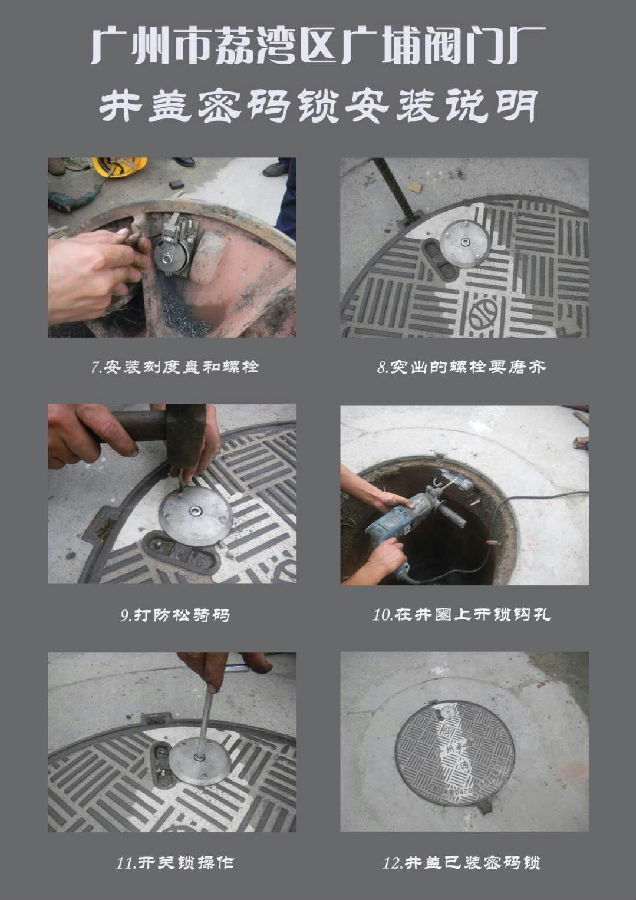 广州市荔湾区广埔阀门厂
井盖密码锁安装说明

7.安装刻度盘和螺栓

8.突出的螺栓要磨齐

9.打防松骑码

10.在井圈上开锁钩孔

11.开关锁操作

12.井盖已装密码锁